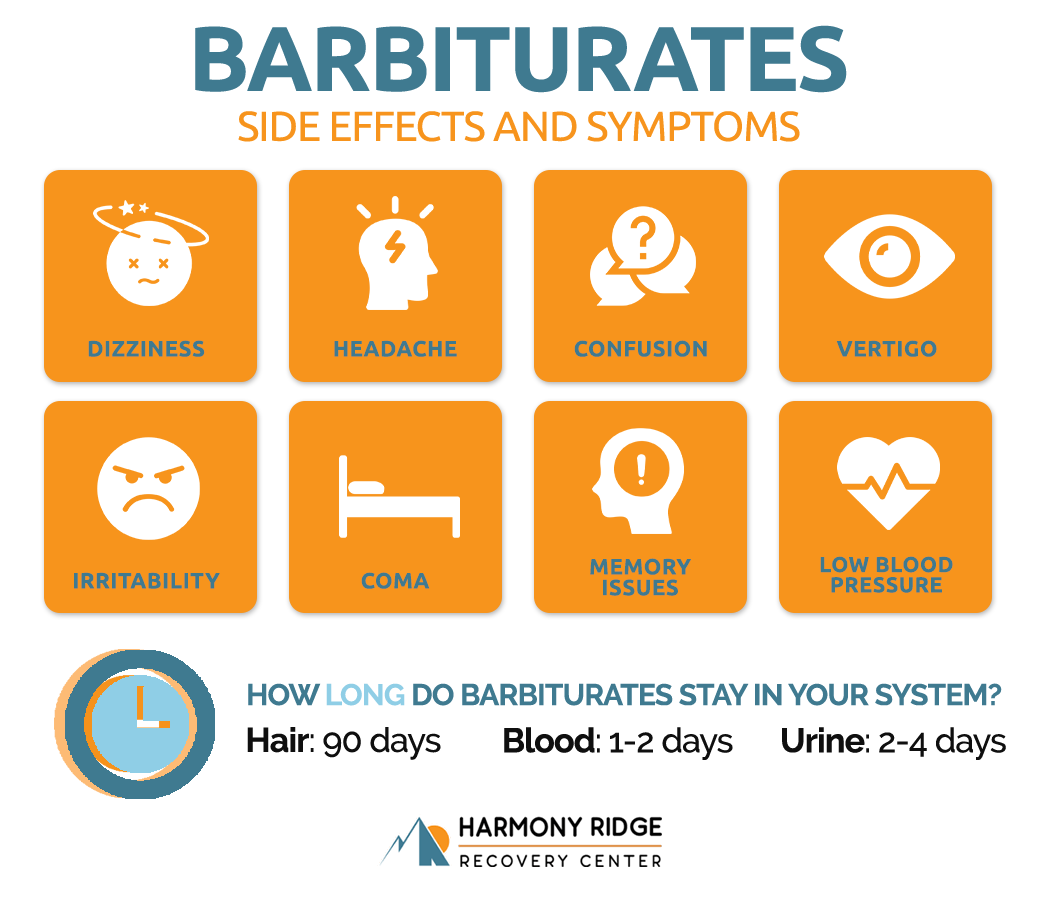 BARBITURATES
SIDE EFFECTS AND SYMPTOMS

DIZZINESS

HEADACHE

CONFUSION

VERTIGO

IRRITABILITY

COMA

MEMORY ISSUES

LOW BLOOD PRESSURE

HOW LONG DO BARBITURATES STAY IN YOUR SYSTEM?

Hair: 90 days Blood: 1-2 days Urine: 2-4 days

HARMONY RIDGE
RECOVERY CENTER